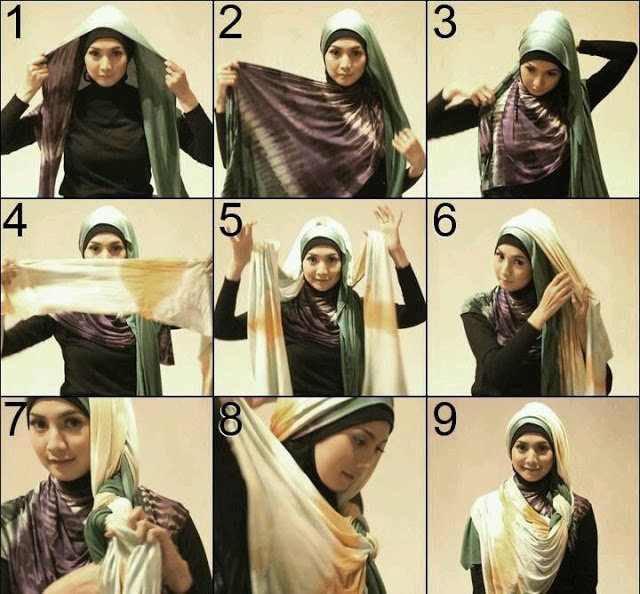 1
2
3
4
5
6
7
8
9